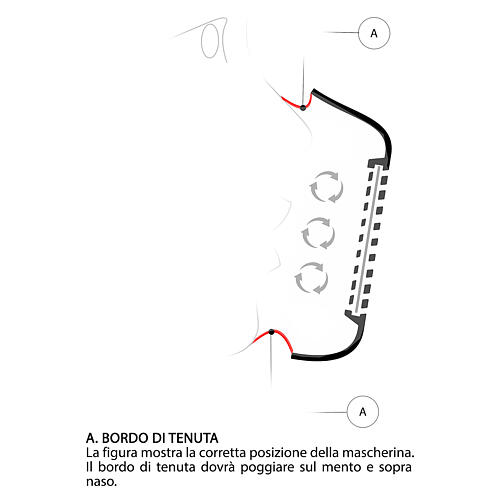 A

A

A. BORDO DI TENUTA
La figura mostra la corretta posizione della mascherina. Il bordo di tenuta dovrà poggiare sul mento e sopra naso.